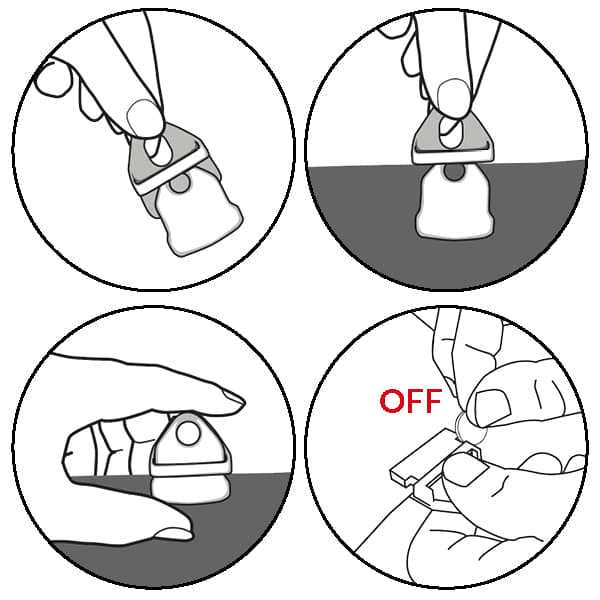 OFF